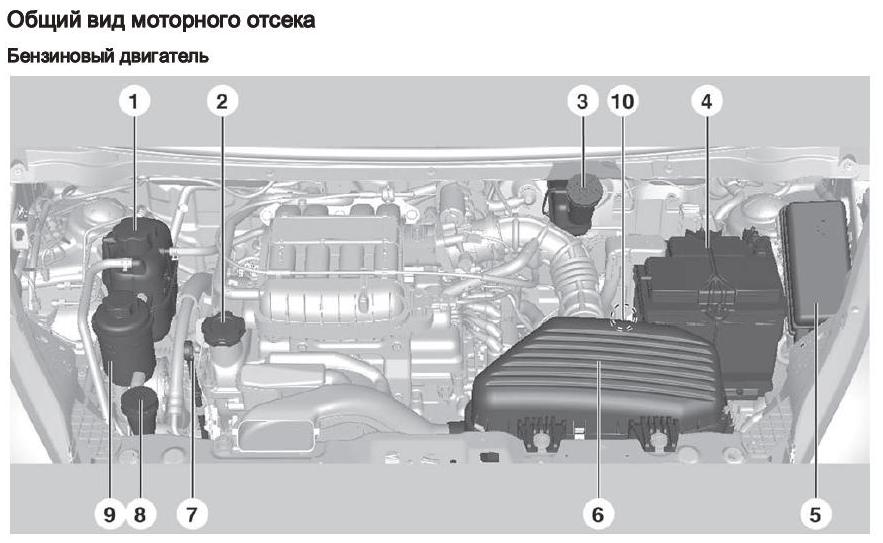 Общий вид моторного отсека

Бензиновый двигатель

1
2
3
10
4
9
8
7
6
5