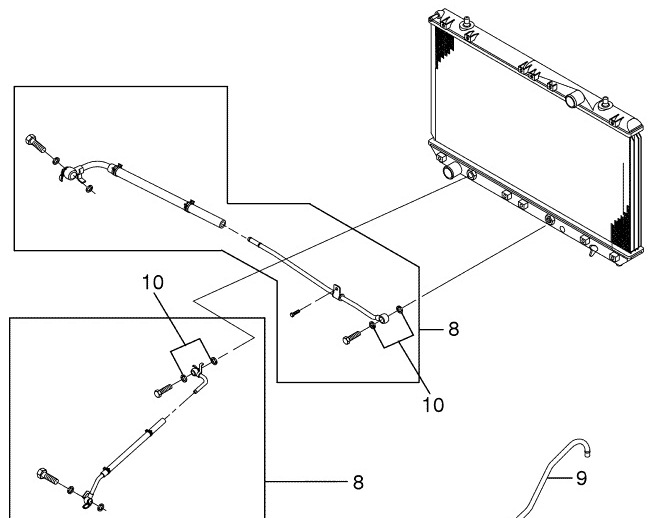 10
8
10
8
9