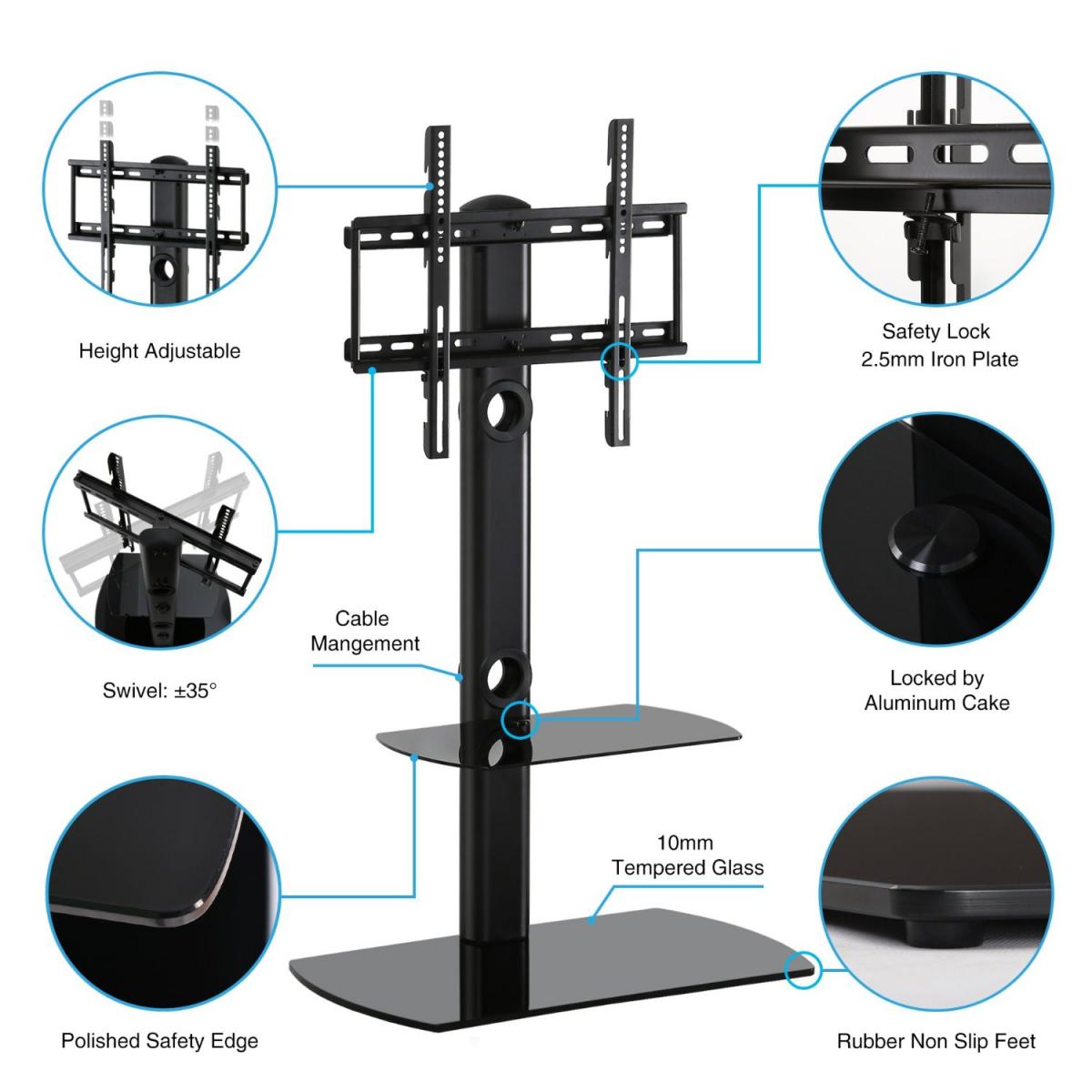 Height Adjustable

Safety Lock
2.5mm Iron Plate

Swivel: ±35°

Cable
Mangement

Locked by
Aluminum Cake

10mm
Tempered Glass

Polished Safety Edge

Rubber Non Slip Feet