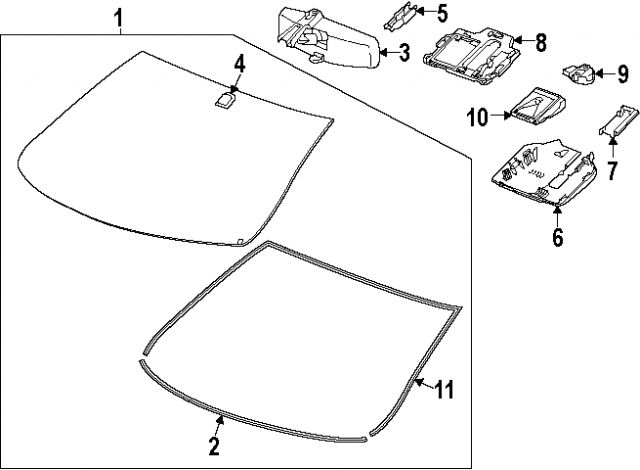 1
5
3
8
4
9
10
7
6
11
2