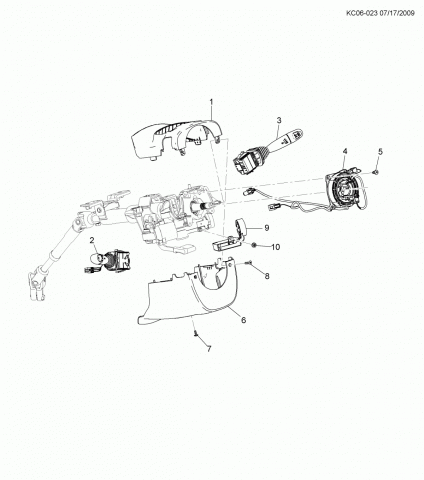 KC06-023 07/17/2009

1
3
4
5
2
9
10
8
6
7