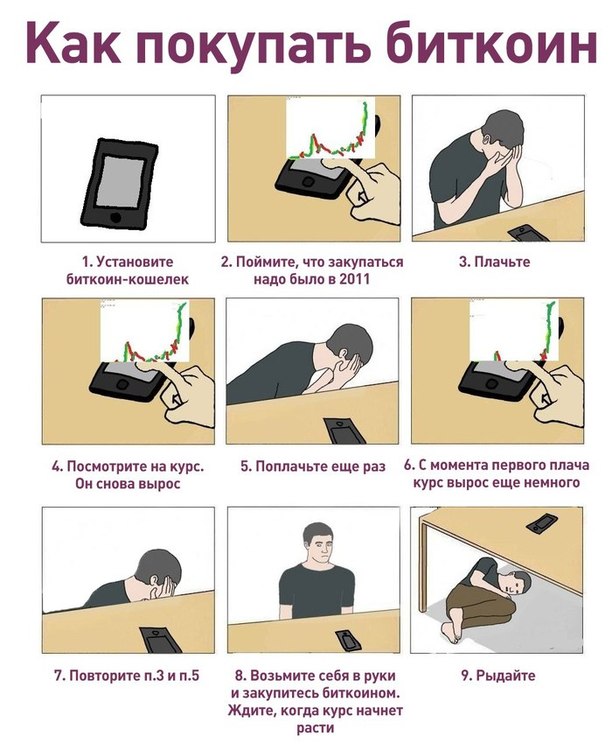 Как покупать биткоин

1. Установите биткоин-кошелек

2. Поймите, что закупаться надо было в 2011

3. Плачьте

4. Посмотрите на курс. Он снова вырос

5. Поплачьте еще раз

6. С момента первого плача курс вырос еще немного

7. Повторите п.3 и п.5

8. Возьмите себя в руки и закупитесь биткоином. Ждите, когда курс начнет расти

9. Рыдайте