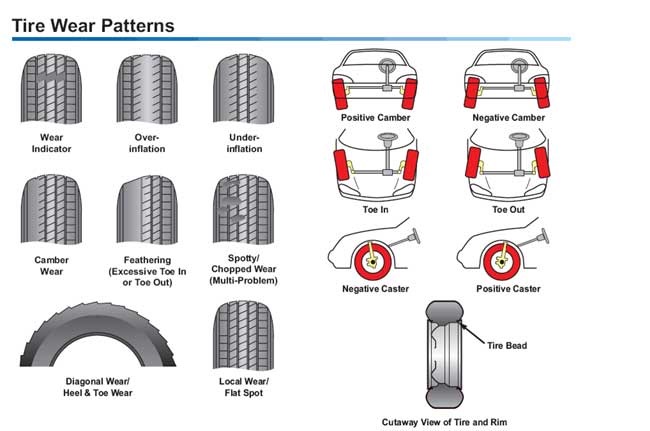 Tire Wear Patterns

Wear Indicator

Over-inflation

Under-inflation

Camber Wear

Feathering (Excessive Toe In or Toe Out)

Spotty/ Chopped Wear (Multi-Problem)

Diagonal Wear/ Heel & Toe Wear

Local Wear/ Flat Spot

Positive Camber

Negative Camber

Toe In

Toe Out

Negative Caster

Positive Caster

Tire Bead

Cutaway View of Tire and Rim