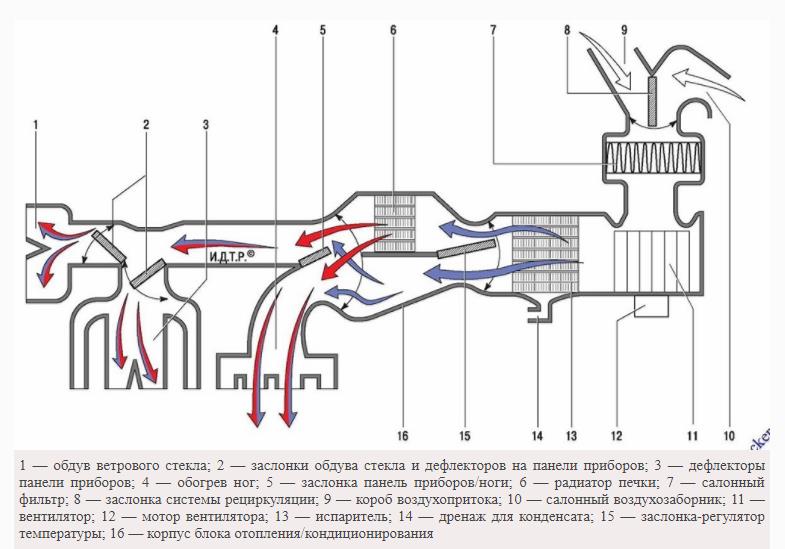 4 5 6 7 8 9

1 2 3

И.Д.Т.Р.©

16 15 14 13 12 11 10

1 — обдув ветрового стекла; 2 — заслонки обдува стекла и дефлекторов на панели приборов; 3 — дефлекторы панели приборов; 4 — обогрев ног; 5 — заслонка панель приборов/ноги; 6 — радиатор печки; 7 — салонный фильтр; 8 — заслонка системы рециркуляции; 9 — короб воздухопритока; 10 — салонный воздухозаборник; 11 — вентилятор; 12 — мотор вентилятора; 13 — испаритель; 14 — дренаж для конденсата; 15 — заслонка-регулятор температуры; 16 — корпус блока отопления/кондиционирования