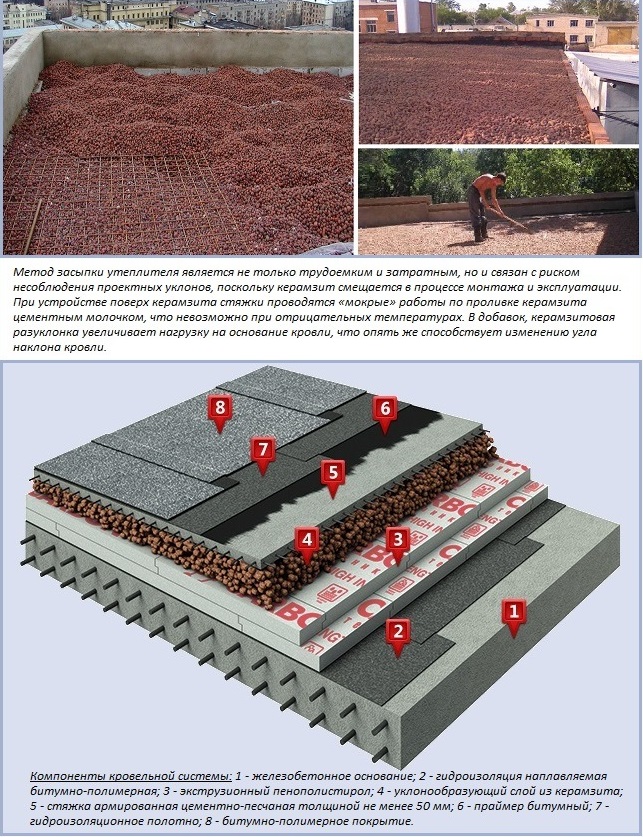 Метод засыпки утеплителя является не только трудоемким и затратным, но и связан с риском несоблюдения проектных уклонов, поскольку керамзит смещается в процессе монтажа и эксплуатации. При устройстве поверх керамзита стяжки проводятся «мокрые» работы по проливке керамзита цементным молочком, что невозможно при отрицательных температурах. В добавок, керамзитовая разуклонка увеличивает нагрузку на основание кровли, что опять же способствует изменению угла наклона кровли.

8
6
7
5
4
3
2
1

Компоненты кровельной системы: 1 - железобетонное основание; 2 - гидроизоляция наплавляемая битумно-полимерная; 3 - экструзионный пенополистирол; 4 - уклонообразующий слой из керамзита; 5 - стяжка армированная цементно-песчаная толщиной не менее 50 мм; 6 - праймер битумный; 7 - гидроизоляционное полотно; 8 - битумно-полимерное покрытие.