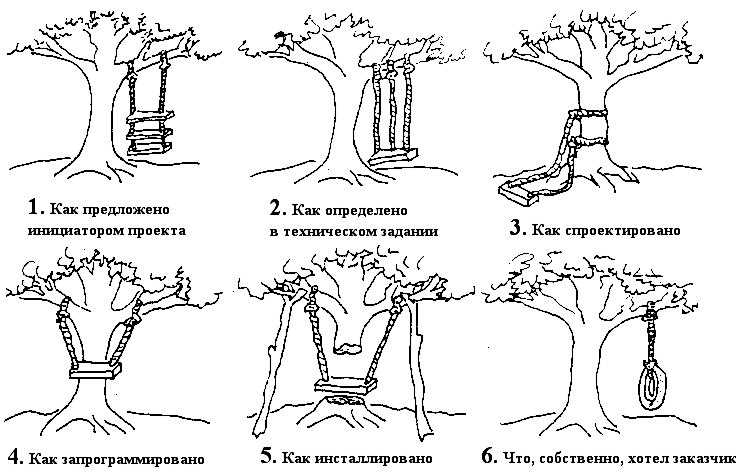 1. Как предложено инициатором проекта

2. Как определено в техническом задании

3. Как спроектировано

4. Как запрограммировано

5. Как инсталлировано

6. Что, собственно, хотел заказчик