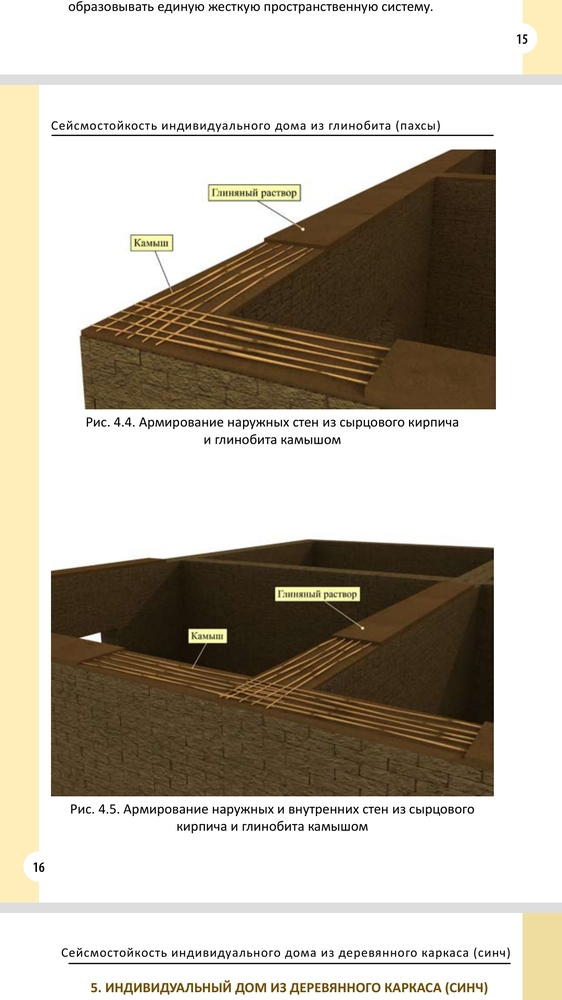 образовывать единую жесткую пространственную систему.

15

Сейсмостойкость индивидуального дома из глинобита (пахсы)

Глиняный раствор

Камыш

Рис. 4.4. Армирование наружных стен из сырцового кирпича и глинобита камышом

Глиняный раствор

Камыш

Рис. 4.5. Армирование наружных и внутренних стен из сырцового кирпича и глинобита камышом

16

Сейсмостойкость индивидуального дома из деревянного каркаса (синч)

5. ИНДИВИДУАЛЬНЫЙ ДОМ ИЗ ДЕРЕВЯННОГО КАРКАСА (СИНЧ)