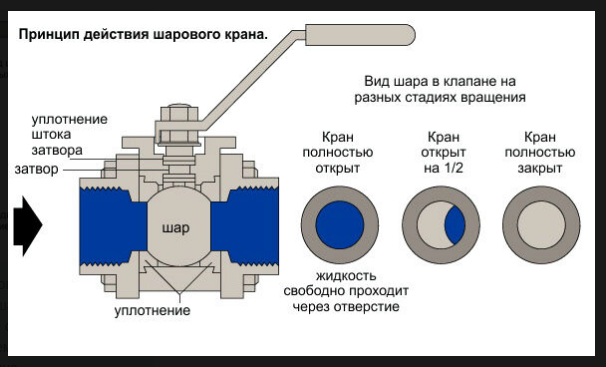 Принцип действия шарового крана.

Вид шара в клапане на разных стадиях вращения

уплотнение штока затвора

затвор

шар

уплотнение

Кран полностью открыт

Кран открыт на 1/2

Кран полностью закрыт

жидкость свободно проходит через отверстие