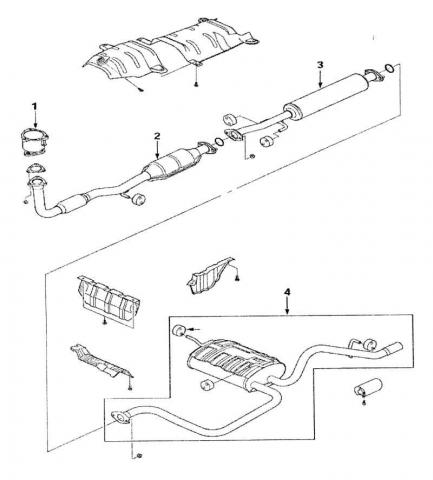 1
2
3
4